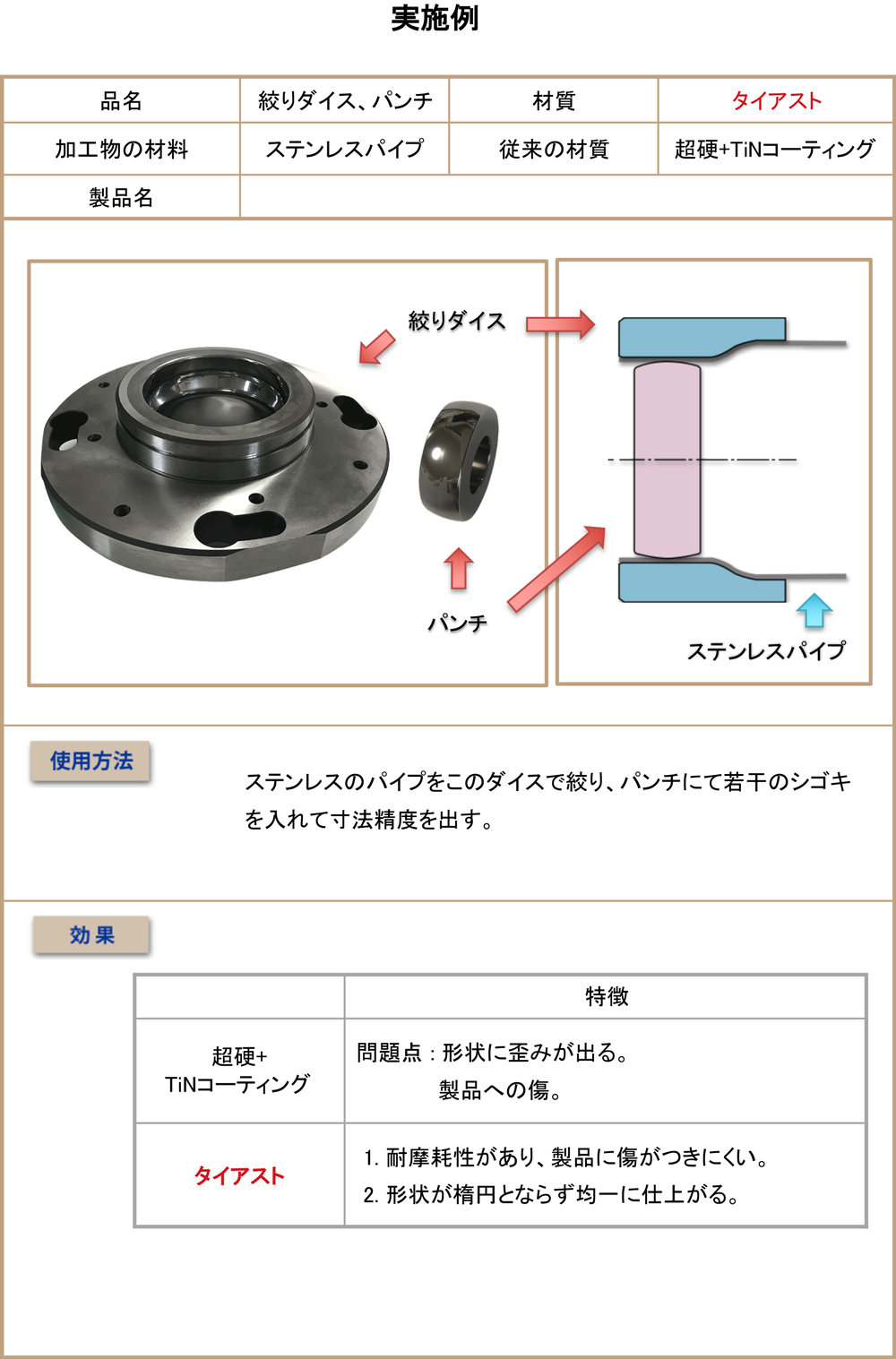 実施例

| 品名 | 絞りダイス、パンチ | 材質 | タイアスト |
|---|---|---|---|
| 加工物の材料 | ステンレスパイプ | 従来の材質 | 超硬+TiNコーティング |
| 製品名 | | | |

絞りダイス

パンチ

ステンレスパイプ

使用方法

ステンレスのパイプをこのダイスで絞り、パンチにて若干のシゴキを入れて寸法精度を出す。

効果

| | 特徴 |
|---|---|
| 超硬+ TiNコーティング | 問題点：形状に歪みが出る。 製品への傷。 |
| タイアスト | 1. 耐摩耗性があり、製品に傷がつきにくい。 2. 形状が楕円とならず均一に仕上がる。 |